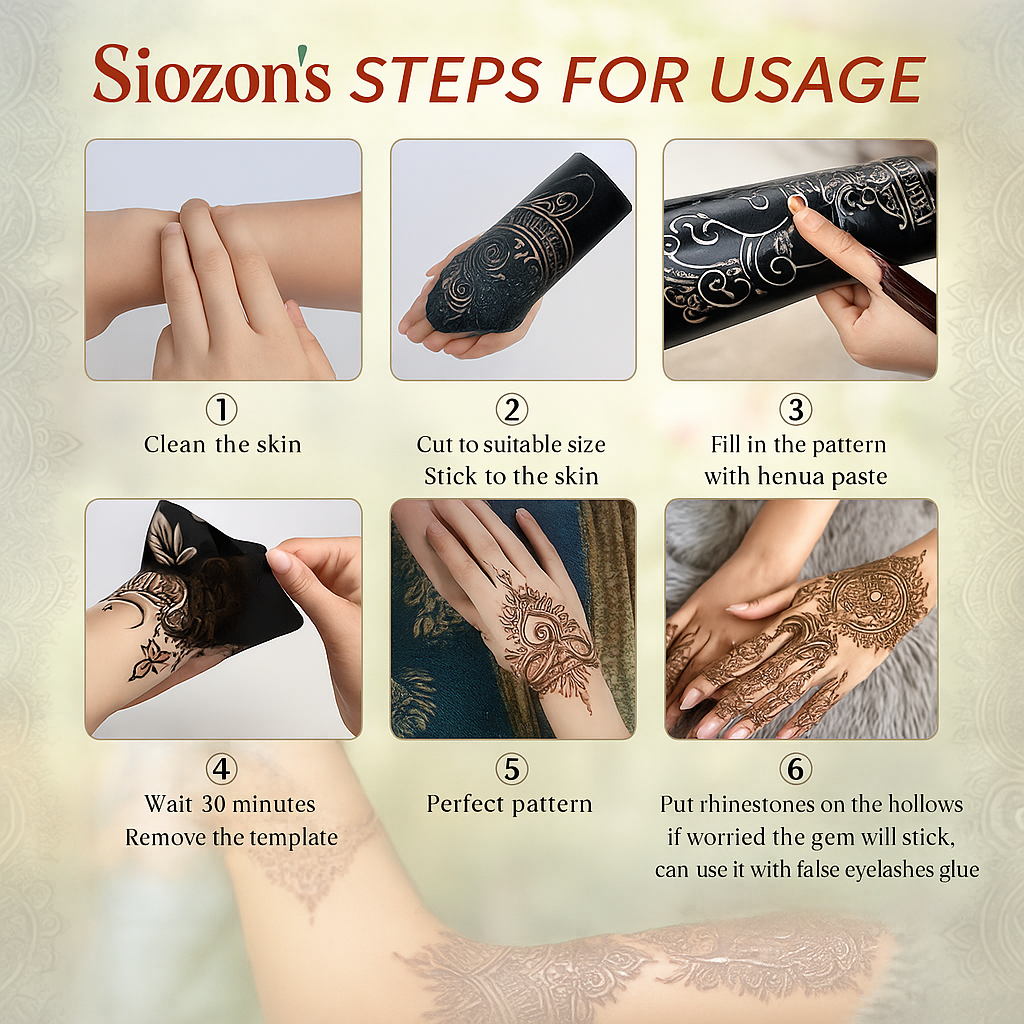 Siozon's STEPS FOR USAGE

①
Clean the skin

②
Cut to suitable size
Stick to the skin

③
Fill in the pattern
with henua paste

④
Wait 30 minutes
Remove the template

⑤
Perfect pattern

⑥
Put rhinestones on the hollows
if worried the gem will stick,
can use it with false eyelashes glue